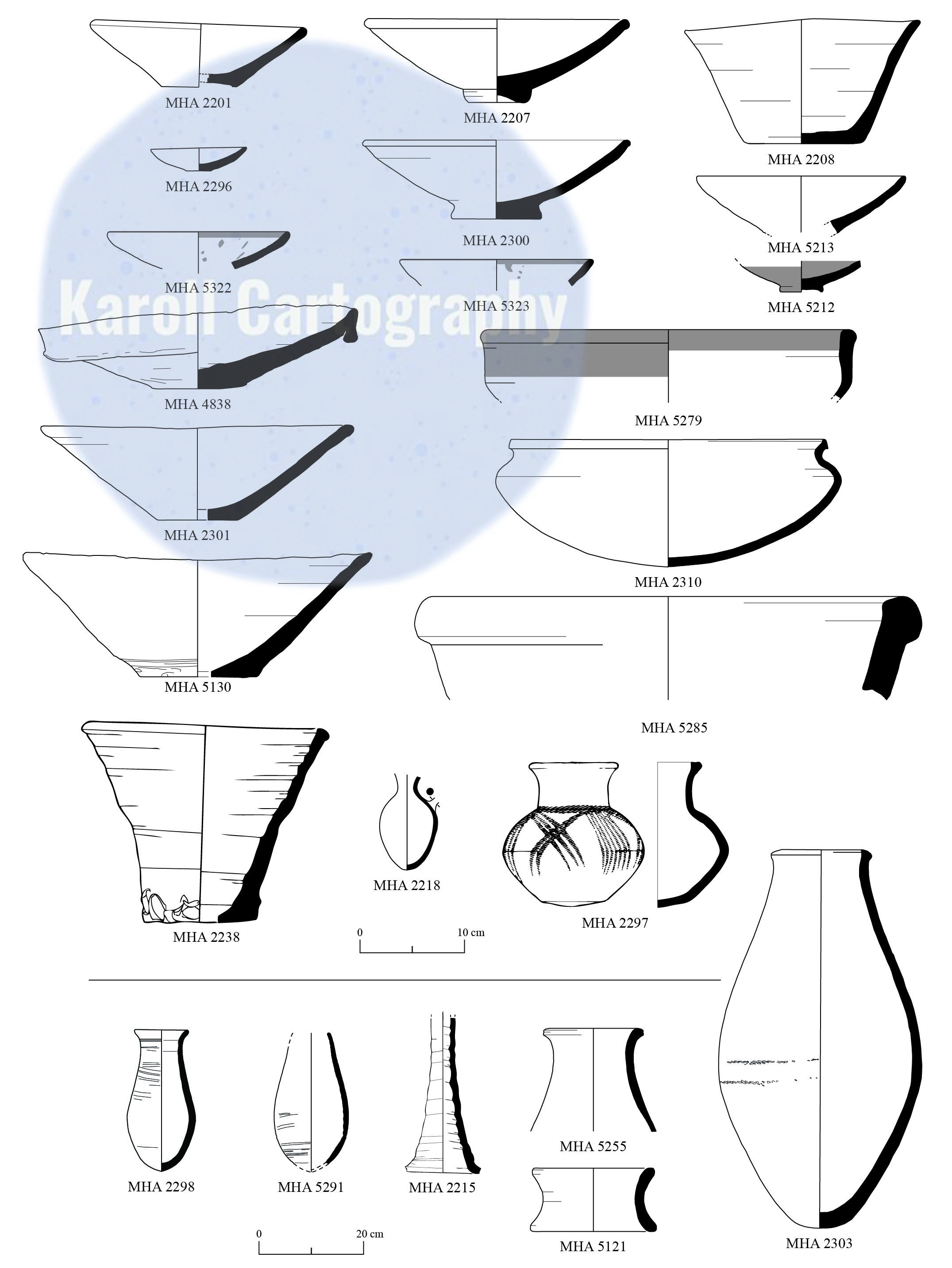 MHA 2201

MHA 2207

MHA 2208

MHA 2296

MHA 2300

MHA 5213

MHA 5322

MHA 5323

MHA 5212

Karoll Cartography

MHA 4838

MHA 5279

MHA 2301

MHA 2310

MHA 5130

MHA 5285

MHA 2238

MHA 2218

MHA 2297

0 10 cm

MHA 2298

MHA 5291

MHA 2215

MHA 5255

MHA 5121

MHA 2303

0 20 cm